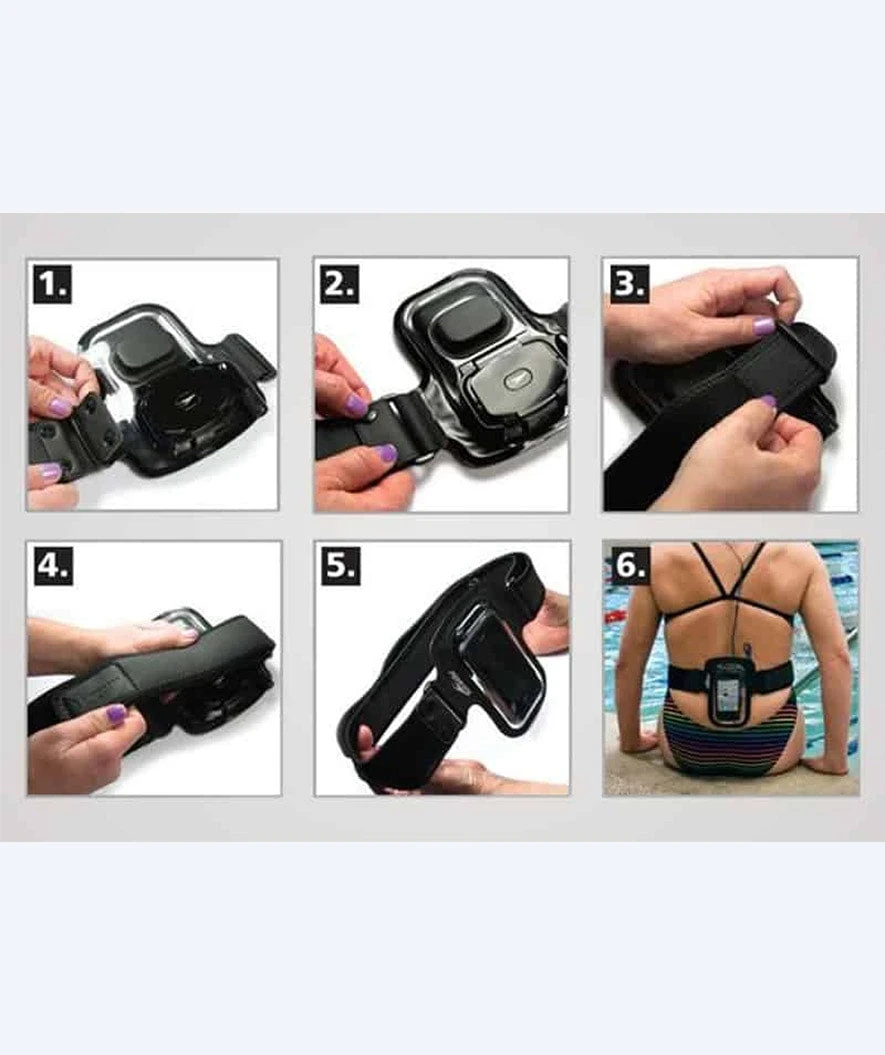 1.

2.

3.

4.

5.

6.